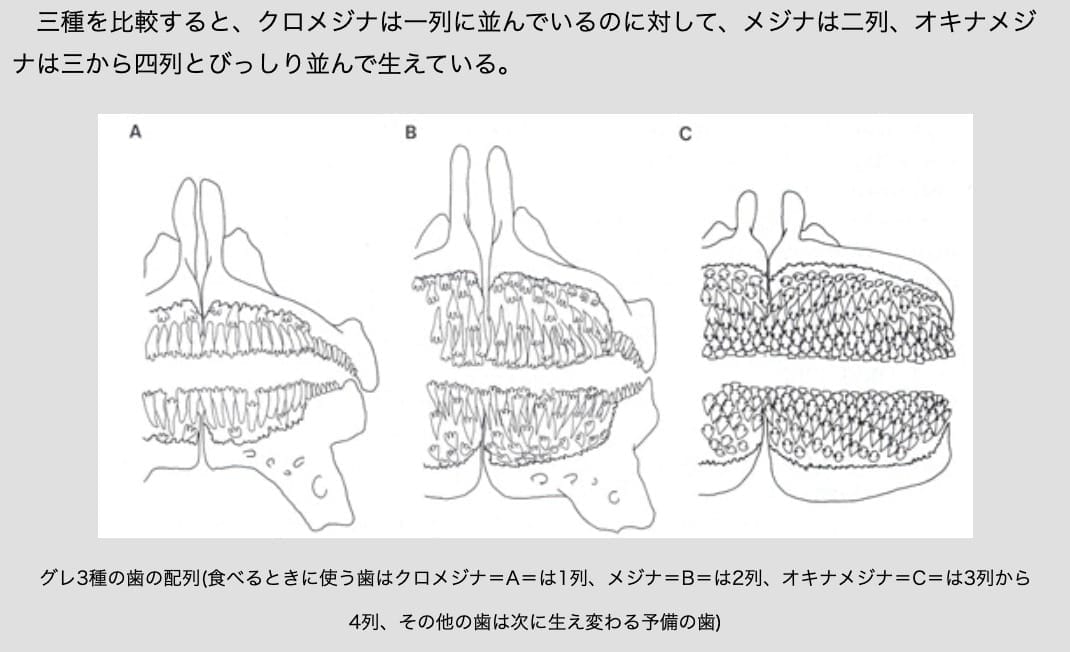 三種を比較すると、クロメジナは一列に並んでいるのに対して、メジナは二列、オキナメジナは三から四列とびっしり並んで生えている。

A

B

C

グレ3種の歯の配列(食べるときに使う歯はクロメジナ＝A＝は1列、メジナ＝B＝は2列、オキナメジナ＝C＝は3列から4列、その他の歯は次に生え変わる予備の歯)